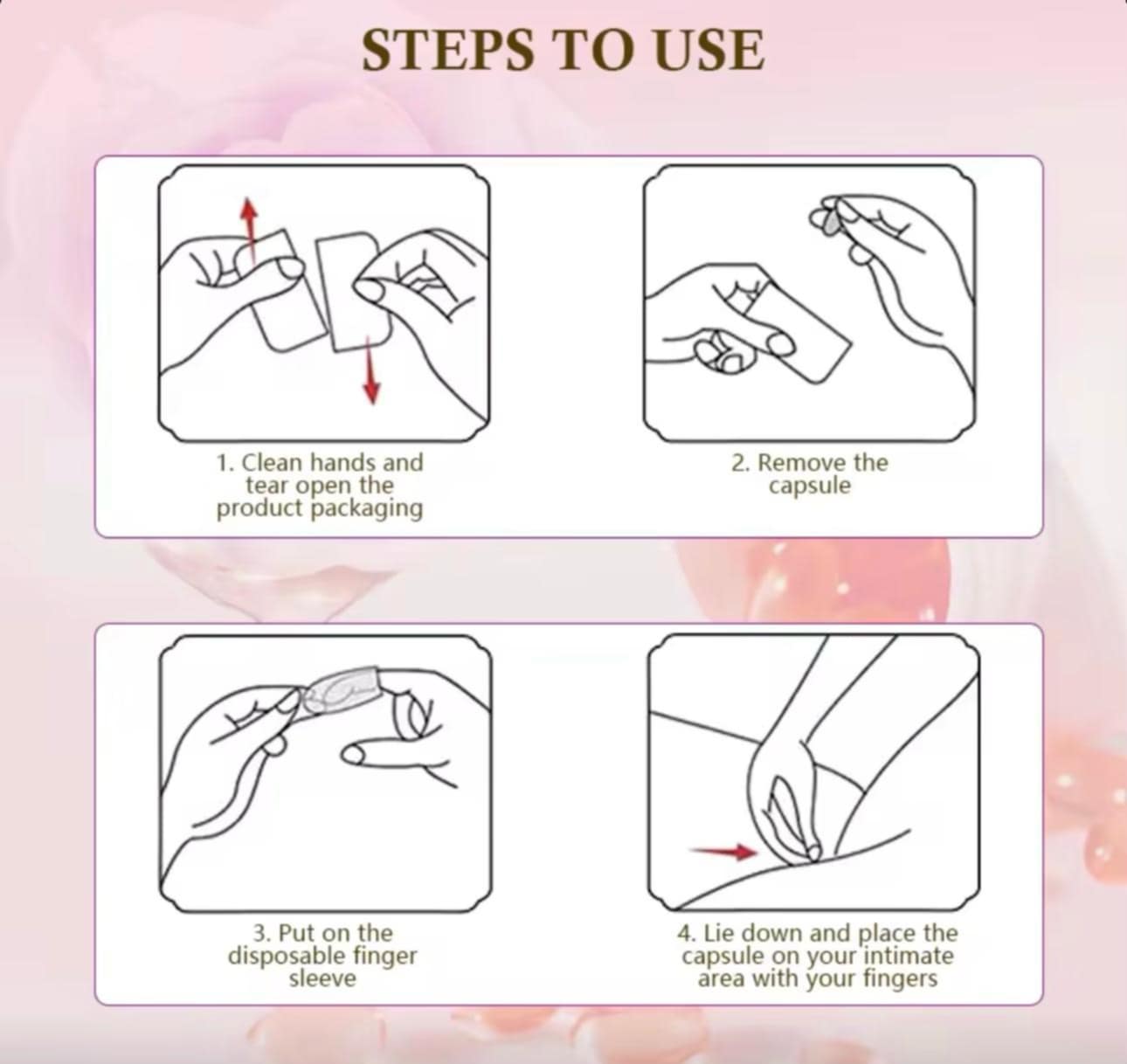 STEPS TO USE

1. Clean hands and tear open the product packaging

2. Remove the capsule

3. Put on the disposable finger sleeve

4. Lie down and place the capsule on your intimate area with your fingers